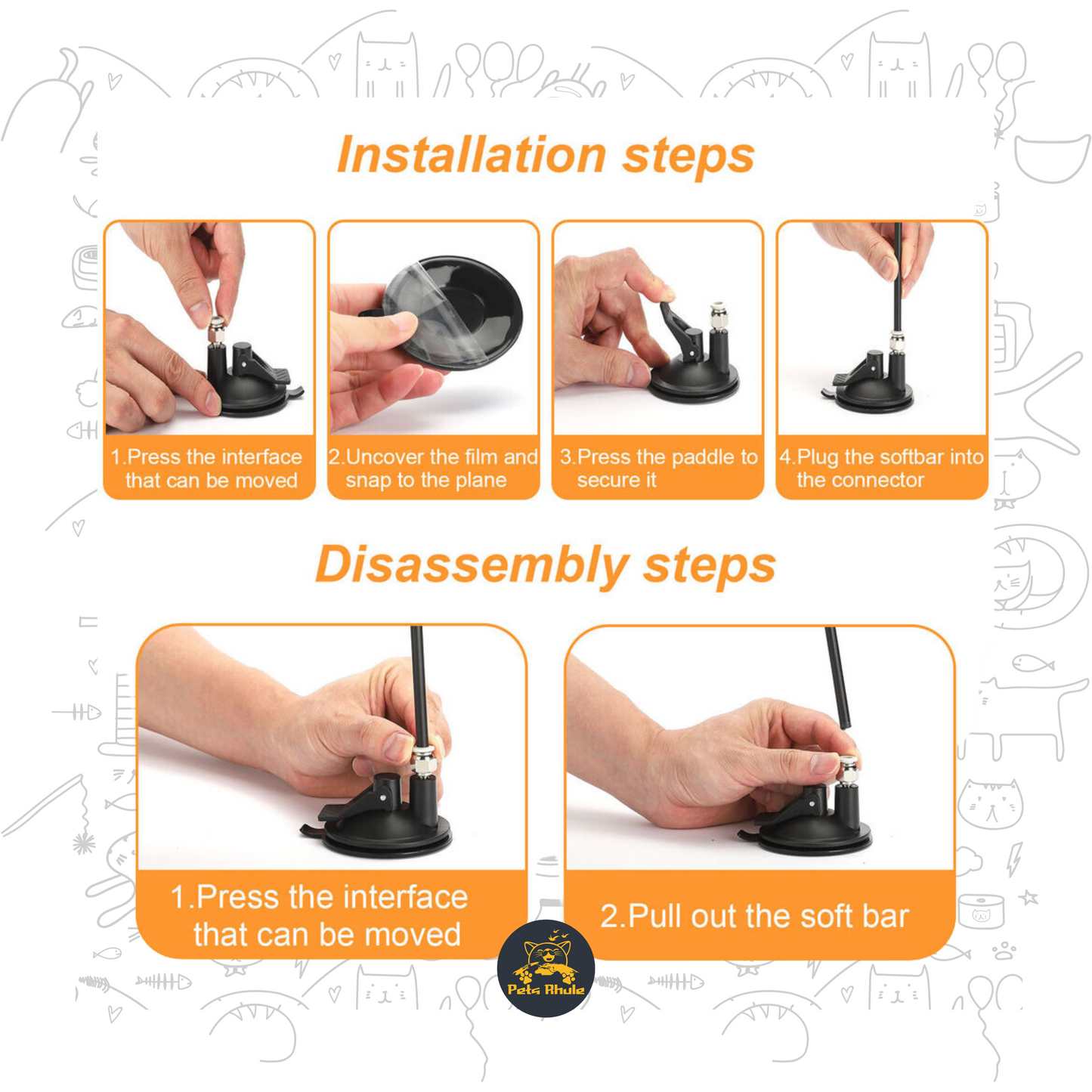 Installation steps

1.Press the interface that can be moved

2.Uncover the film and snap to the plane

3.Press the paddle to secure it

4.Plug the softbar into the connector

Disassembly steps

1.Press the interface that can be moved

2.Pull out the soft bar

Pets Rhule